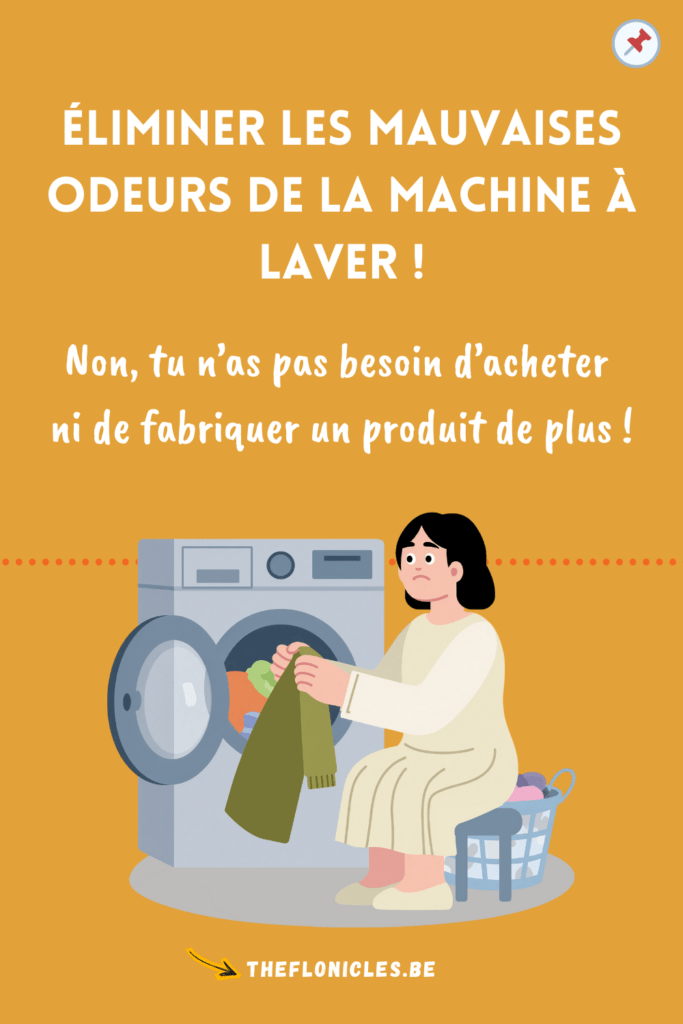 ÉLIMINER LES MAUVAISES ODEURS DE LA MACHINE À LAVER !

Non, tu n'as pas besoin d'acheter ni de fabriquer un produit de plus !

THEFLONICLES.BE